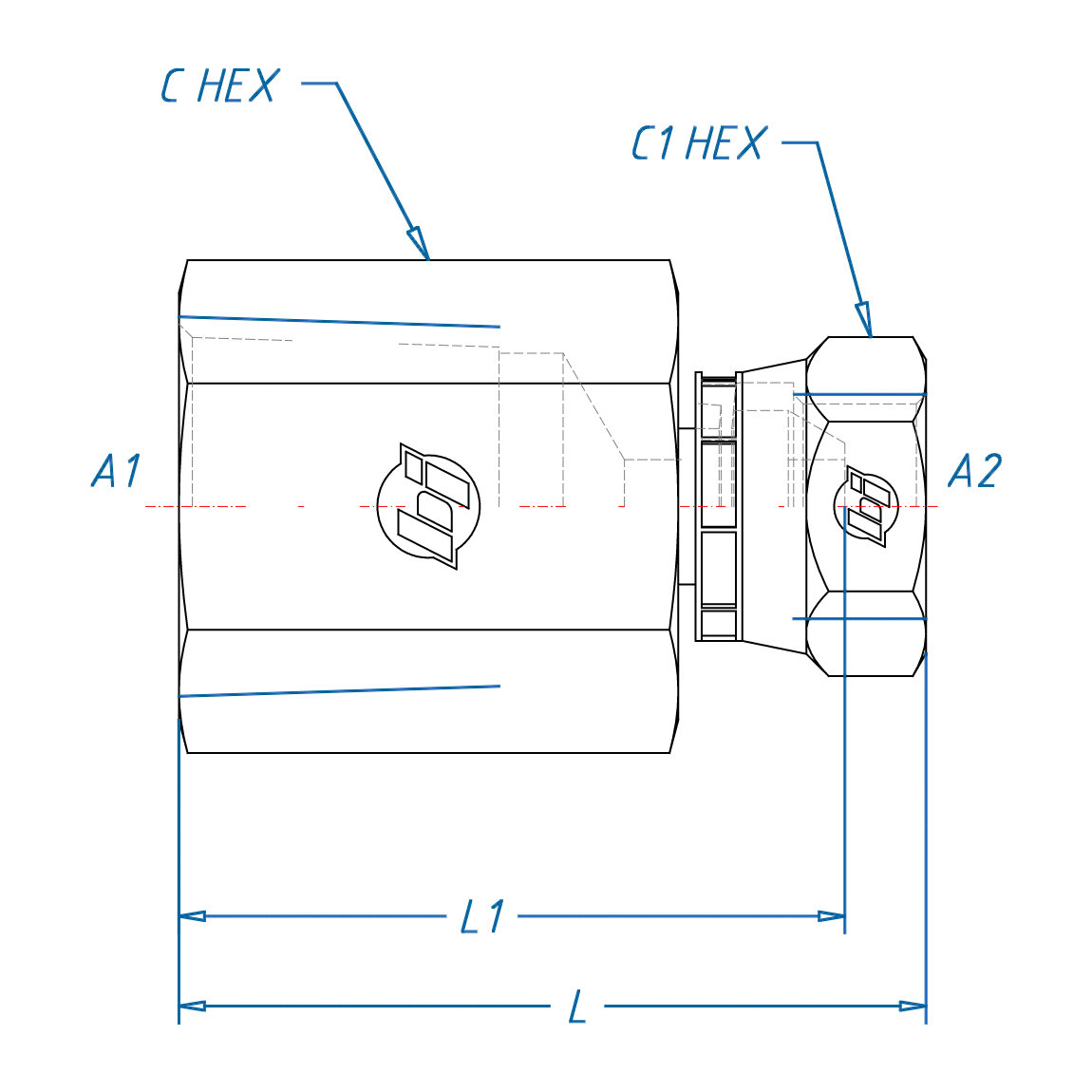 C HEX

C1 HEX

A1

A2

L1

L